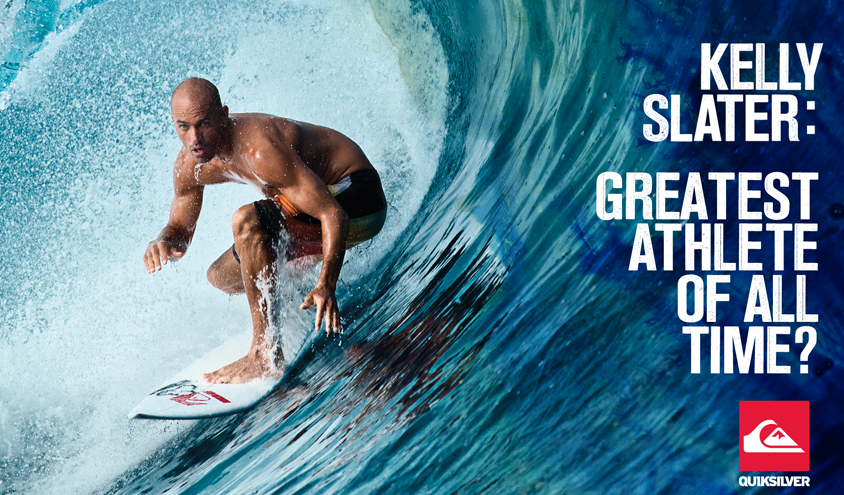 KELLY SLATER:

GREATEST ATHLETE OF ALL TIME?

QUIKSILVER